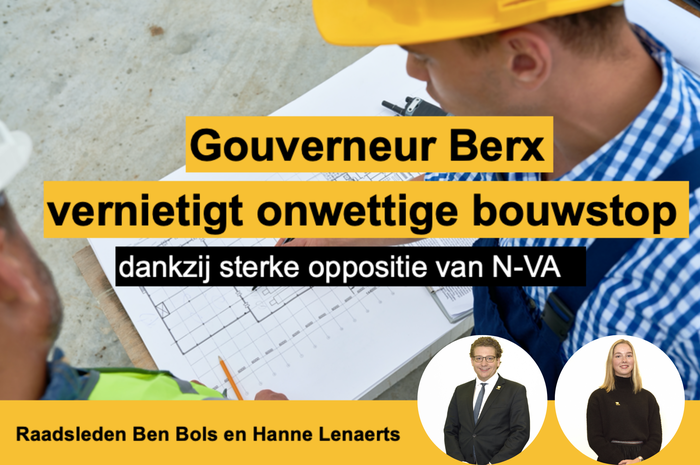 Gouverneur Berx
vernietigt onwettige bouwstop
dankzij sterke oppositie van N-VA

Raadsleden Ben Bols en Hanne Lenaerts